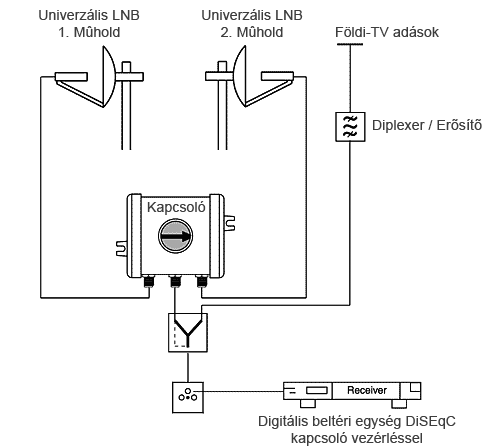 Univerzális LNB
1. Mûhold

Univerzális LNB
2. Mûhold

Földi-TV adások

Diplexer / Erõsítõ

Kapcsoló

Receiver

Digitális beltéri egység DiSEqC kapcsoló vezérléssel